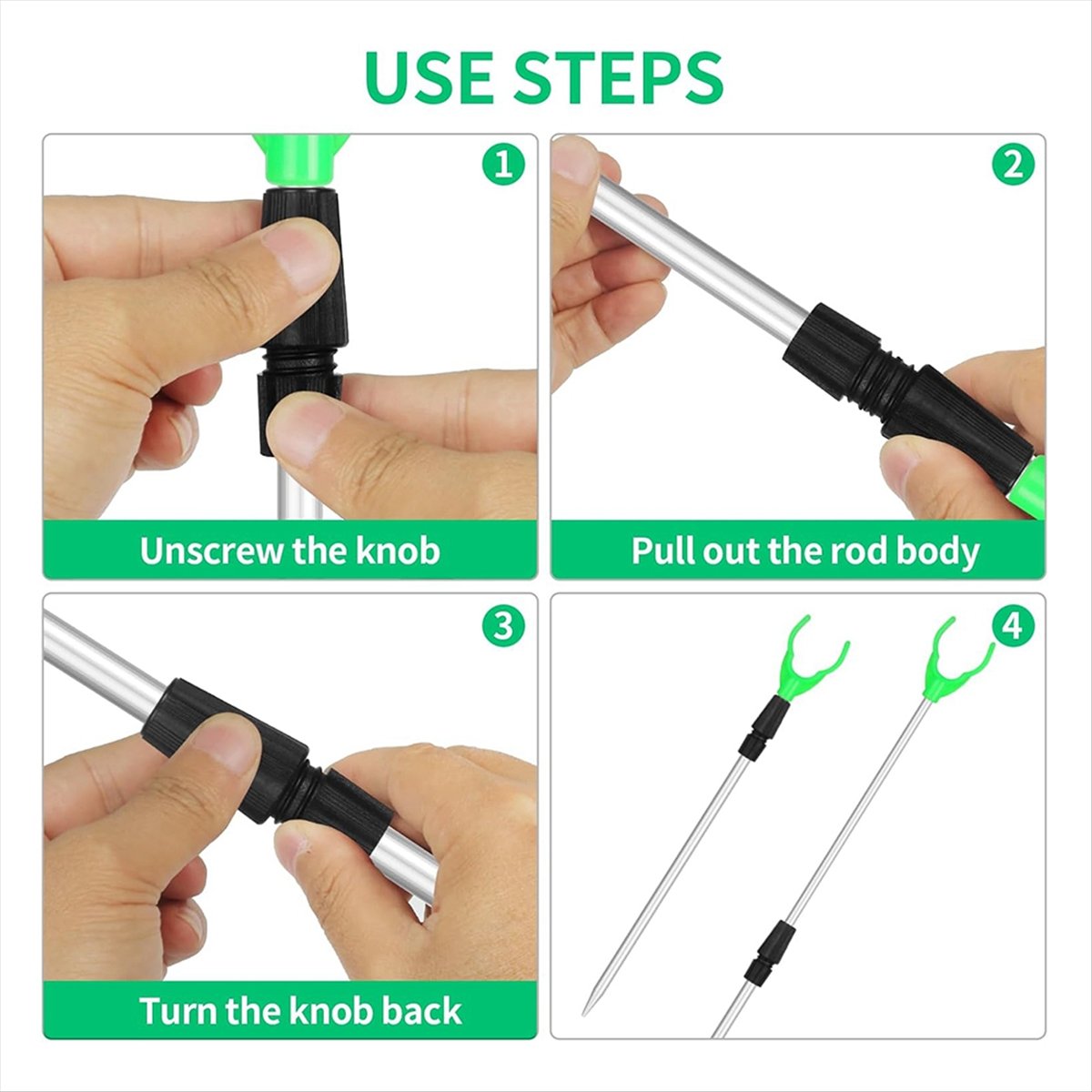 USE STEPS

1

Unscrew the knob

2

Pull out the rod body

3

Turn the knob back

4